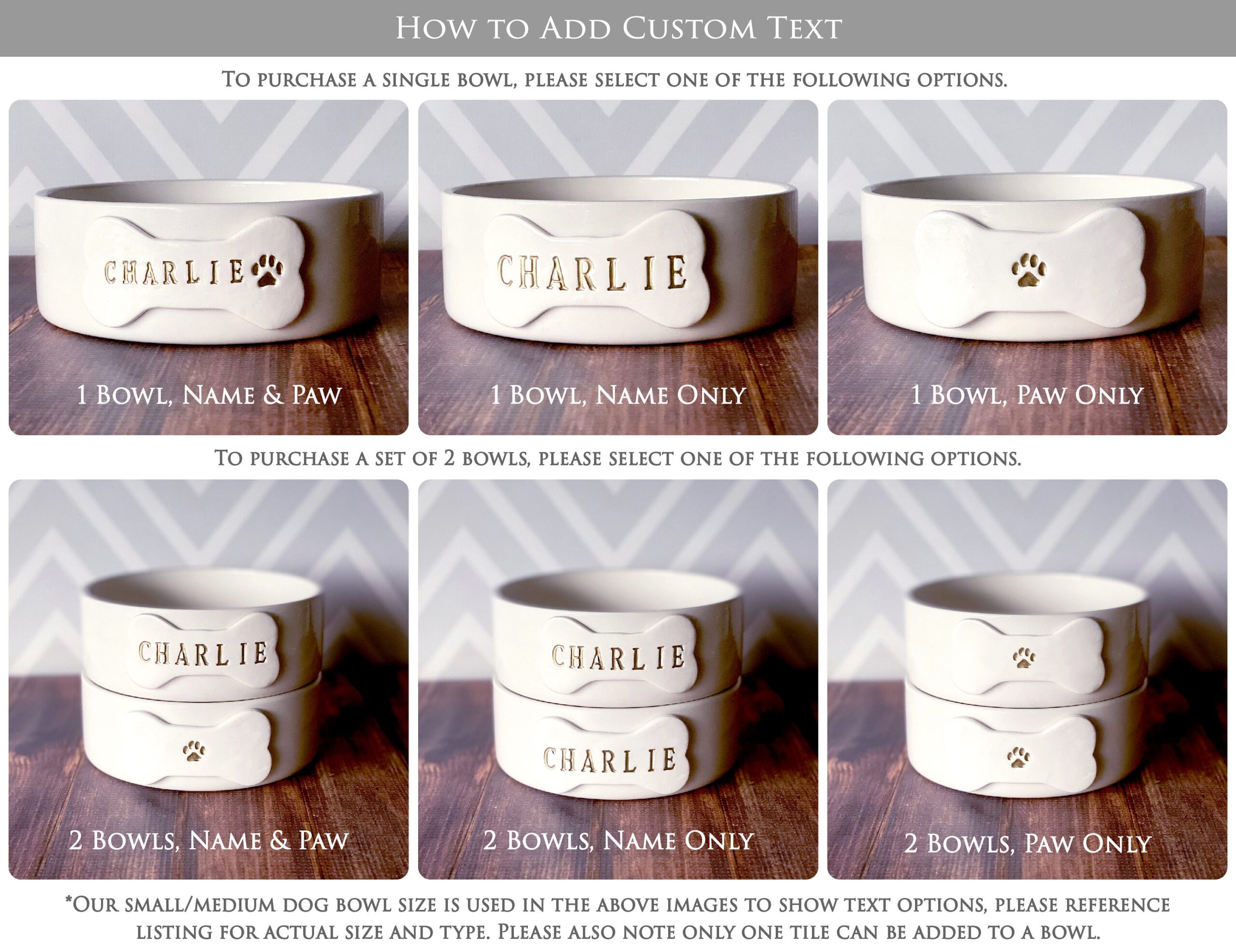 How to Add Custom Text

To purchase a single bowl, please select one of the following options.

CHARLIE

1 Bowl, Name & Paw

CHARLIE

1 Bowl, Name Only

1 Bowl, Paw Only

To purchase a set of 2 bowls, please select one of the following options.

CHARLIE

2 Bowls, Name & Paw

CHARLIE

CHARLIE

2 Bowls, Name Only

2 Bowls, Paw Only

*Our small/medium dog bowl size is used in the above images to show text options, please reference listing for actual size and type. Please also note only one tile can be added to a bowl.